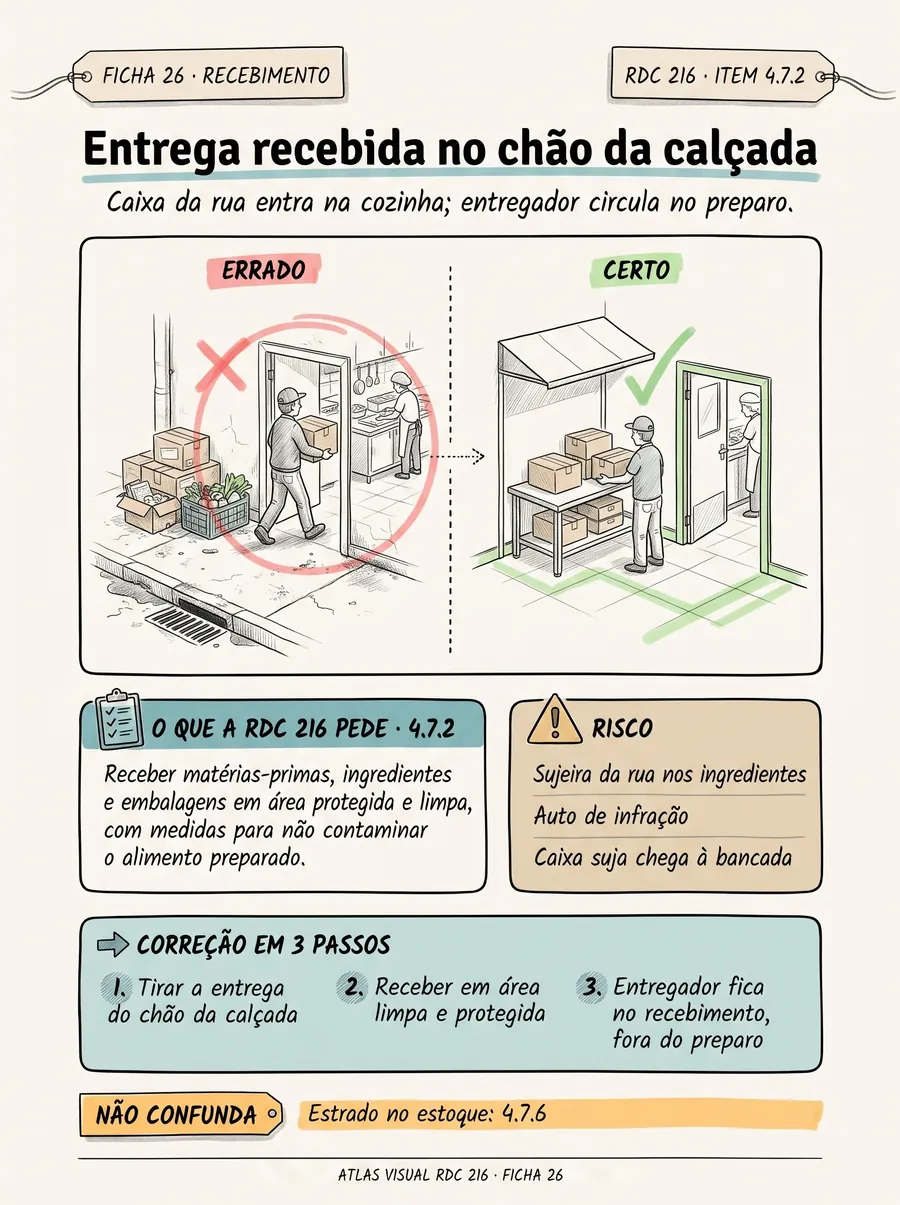 FICHA 26 · RECEBIMENTO

RDC 216 · ITEM 4.7.2

Entrega recebida no chão da calçada

Caixa da rua entra na cozinha; entregador circula no preparo.

ERRADO

CERTO

O QUE A RDC 216 PEDE · 4.7.2

Receber matérias-primas, ingredientes e embalagens em área protegida e limpa, com medidas para não contaminar o alimento preparado.

RISCO

Sujeira da rua nos ingredientes

Auto de infração

Caixa suja chega à bancada

CORREÇÃO EM 3 PASSOS

1. Tirar a entrega do chão da calçada

2. Receber em área limpa e protegida

3. Entregador fica no recebimento, fora do preparo

NÃO CONFUNDA

Estrado no estoque: 4.7.6

ATLAS VISUAL RDC 216 · FICHA 26